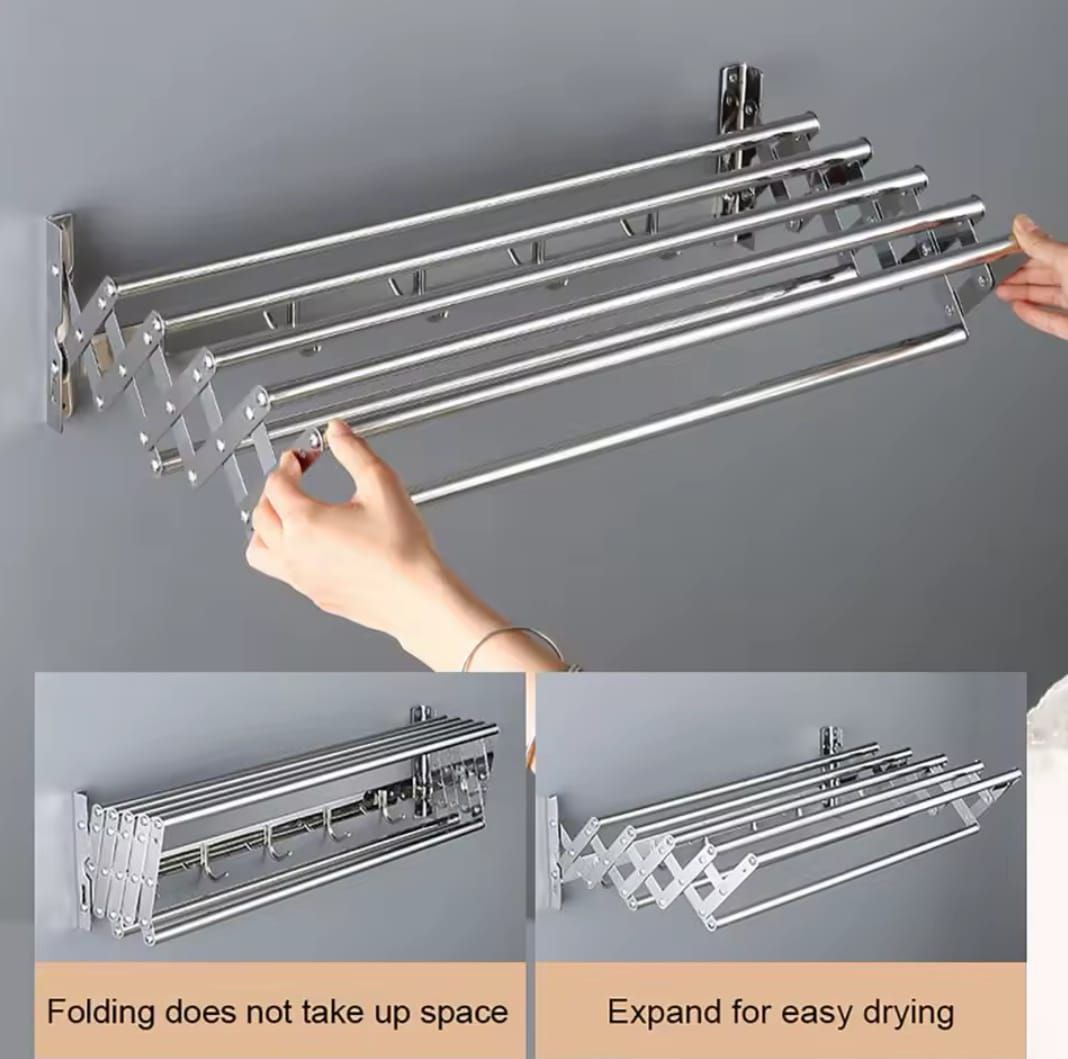 Folding does not take up space

Expand for easy drying