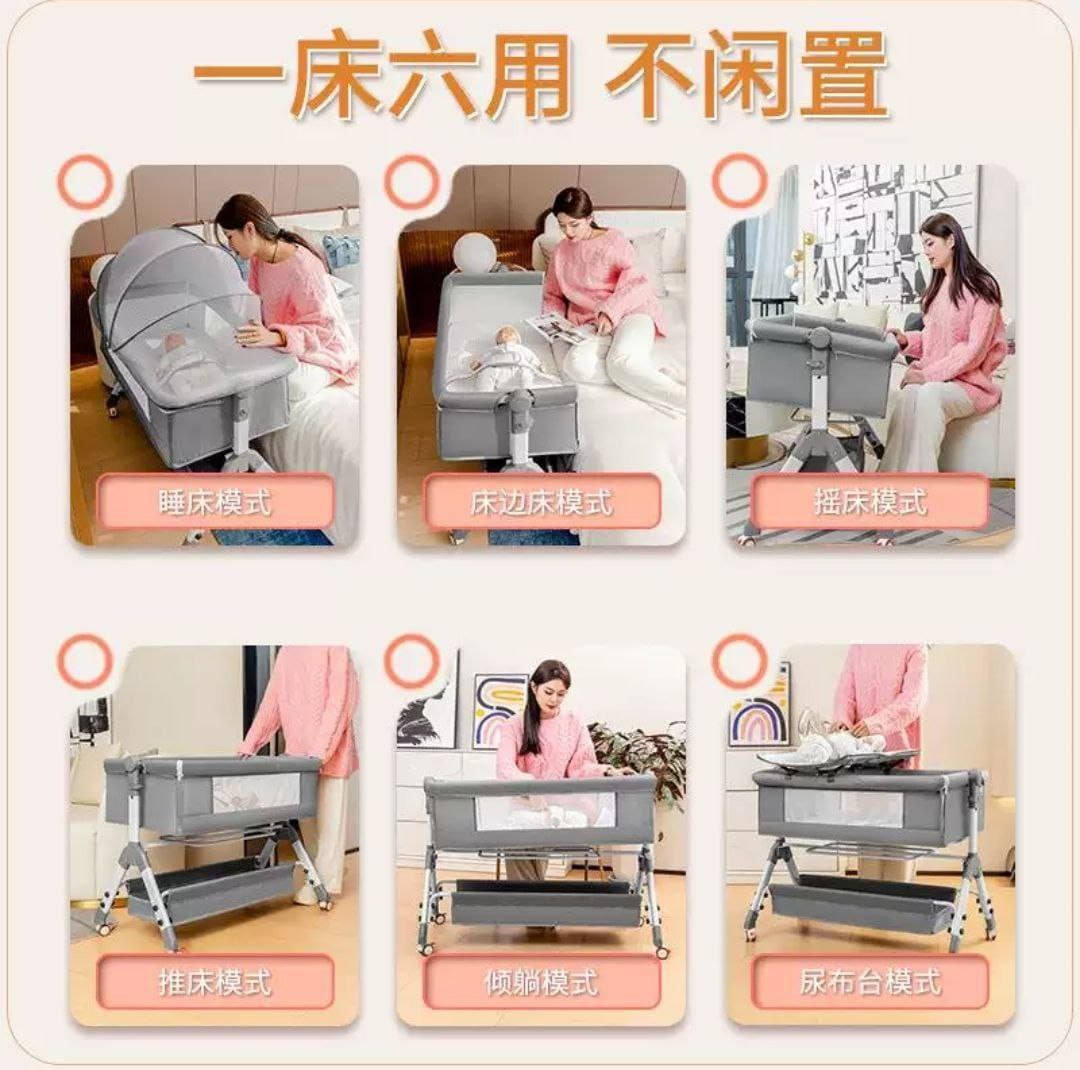 一床六用 不闲置

睡床模式

床边床模式

摇床模式

推床模式

倾躺模式

尿布台模式